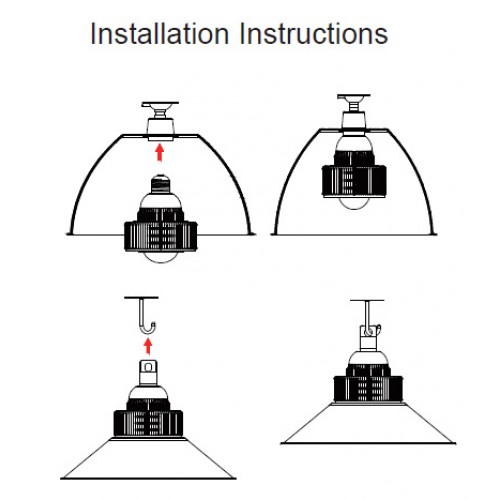 Installation Instructions