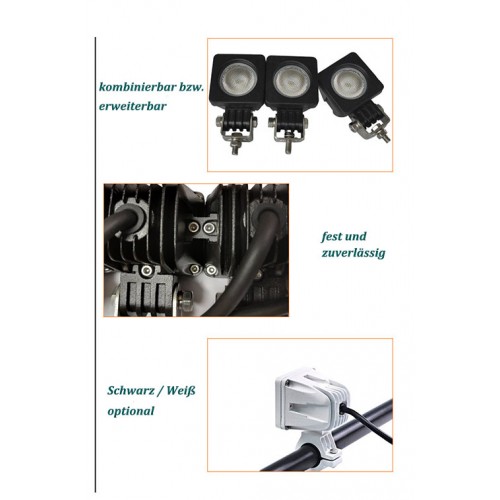 kombinierbar bzw. erweiterbar

fest und zuverlässig

Schwarz / Weiß optional