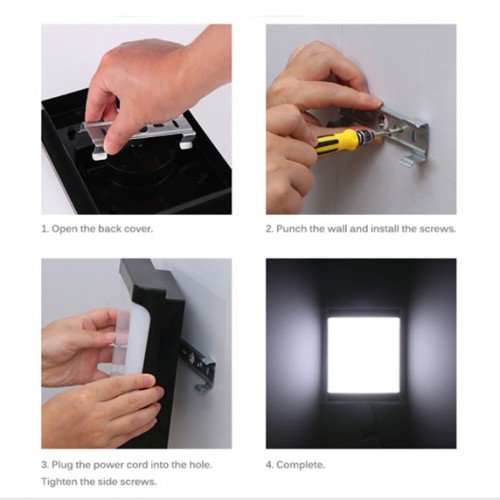 1. Open the back cover.

2. Punch the wall and install the screws.

3. Plug the power cord into the hole.
Tighten the side screws.

4. Complete.