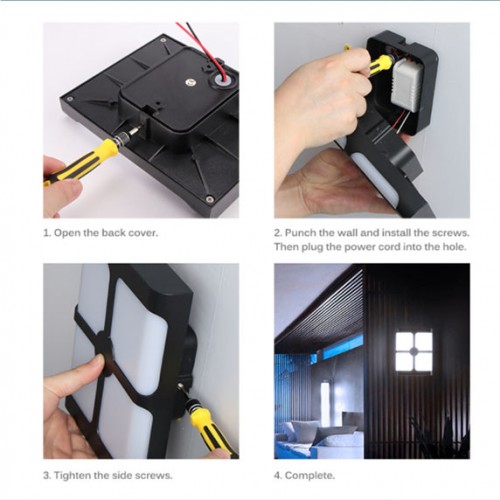 1. Open the back cover.

2. Punch the wall and install the screws. Then plug the power cord into the hole.

3. Tighten the side screws.

4. Complete.