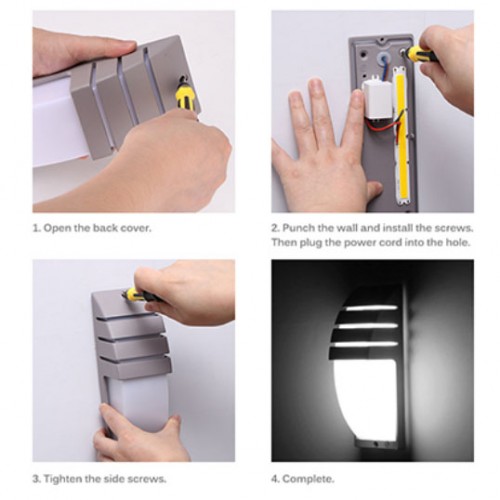 1. Open the back cover.

2. Punch the wall and install the screws. Then plug the power cord into the hole.

3. Tighten the side screws.

4. Complete.